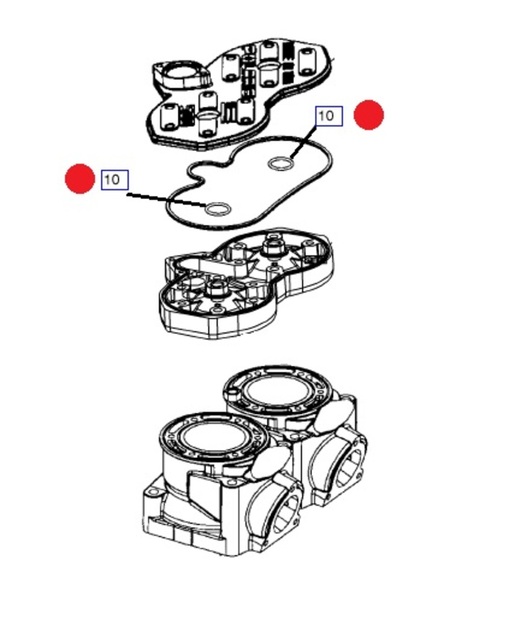 10
10